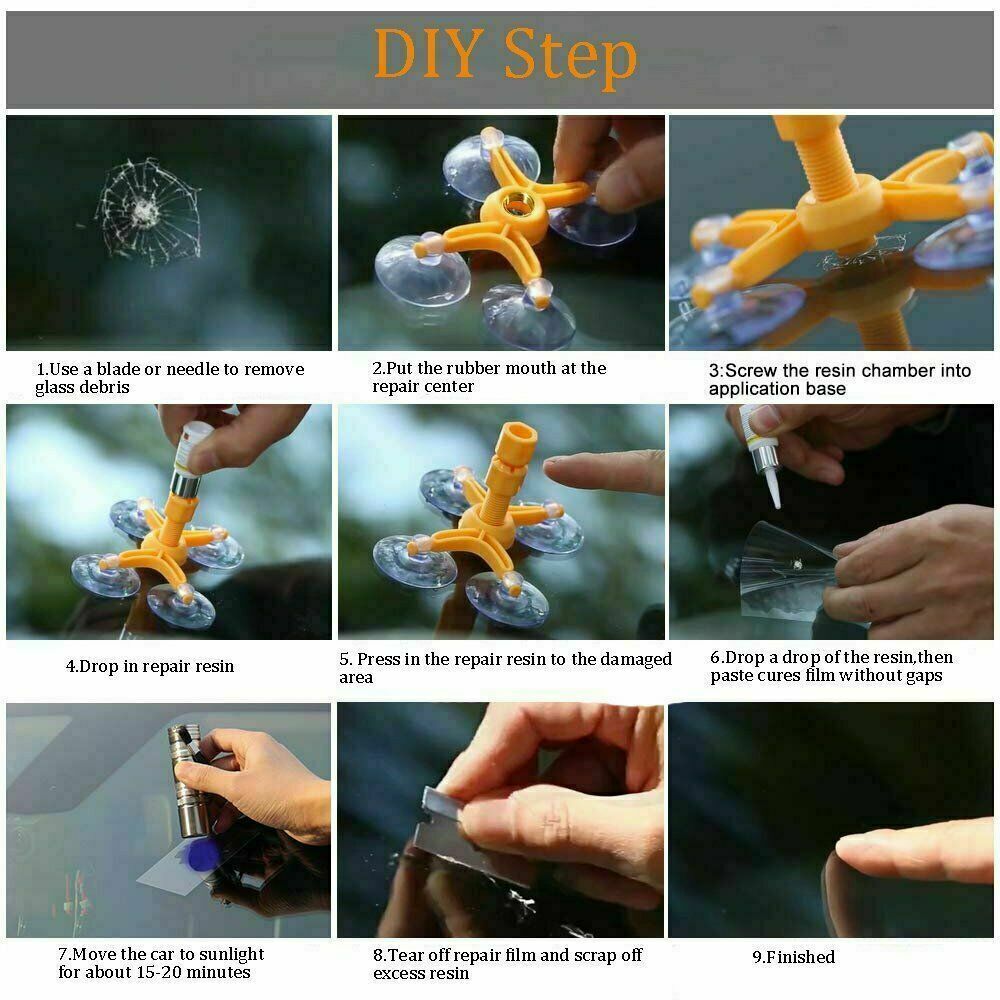 DIY Step

1.Use a blade or needle to remove glass debris

2.Put the rubber mouth at the repair center

3:Screw the resin chamber into application base

4.Drop in repair resin

5. Press in the repair resin to the damaged area

6.Drop a drop of the resin,then paste cures film without gaps

7.Move the car to sunlight for about 15-20 minutes

8.Tear off repair film and scrap off excess resin

9.Finished